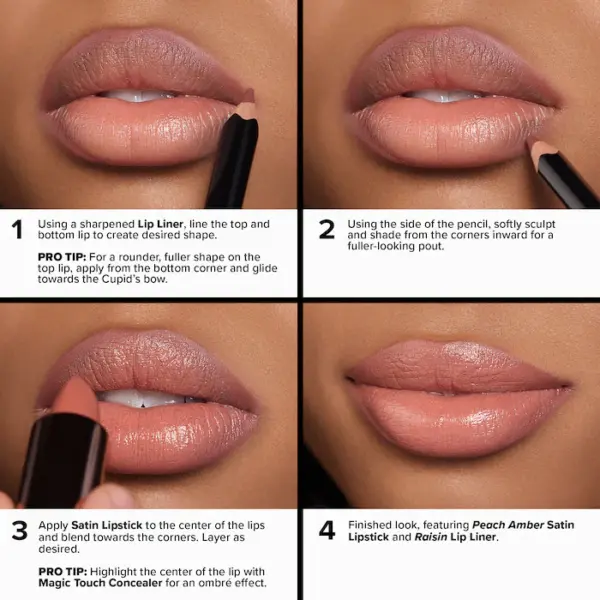 1 Using a sharpened Lip Liner, line the top and bottom lip to create desired shape.

PRO TIP: For a rounder, fuller shape on the top lip, apply from the bottom corner and glide towards the Cupid's bow.

2 Using the side of the pencil, softly sculpt and shade from the corners inward for a fuller-looking pout.

3 Apply Satin Lipstick to the center of the lips and blend towards the corners. Layer as desired.

PRO TIP: Highlight the center of the lip with Magic Touch Concealer for an ombré effect.

4 Finished look, featuring Peach Amber Satin Lipstick and Raisin Lip Liner.