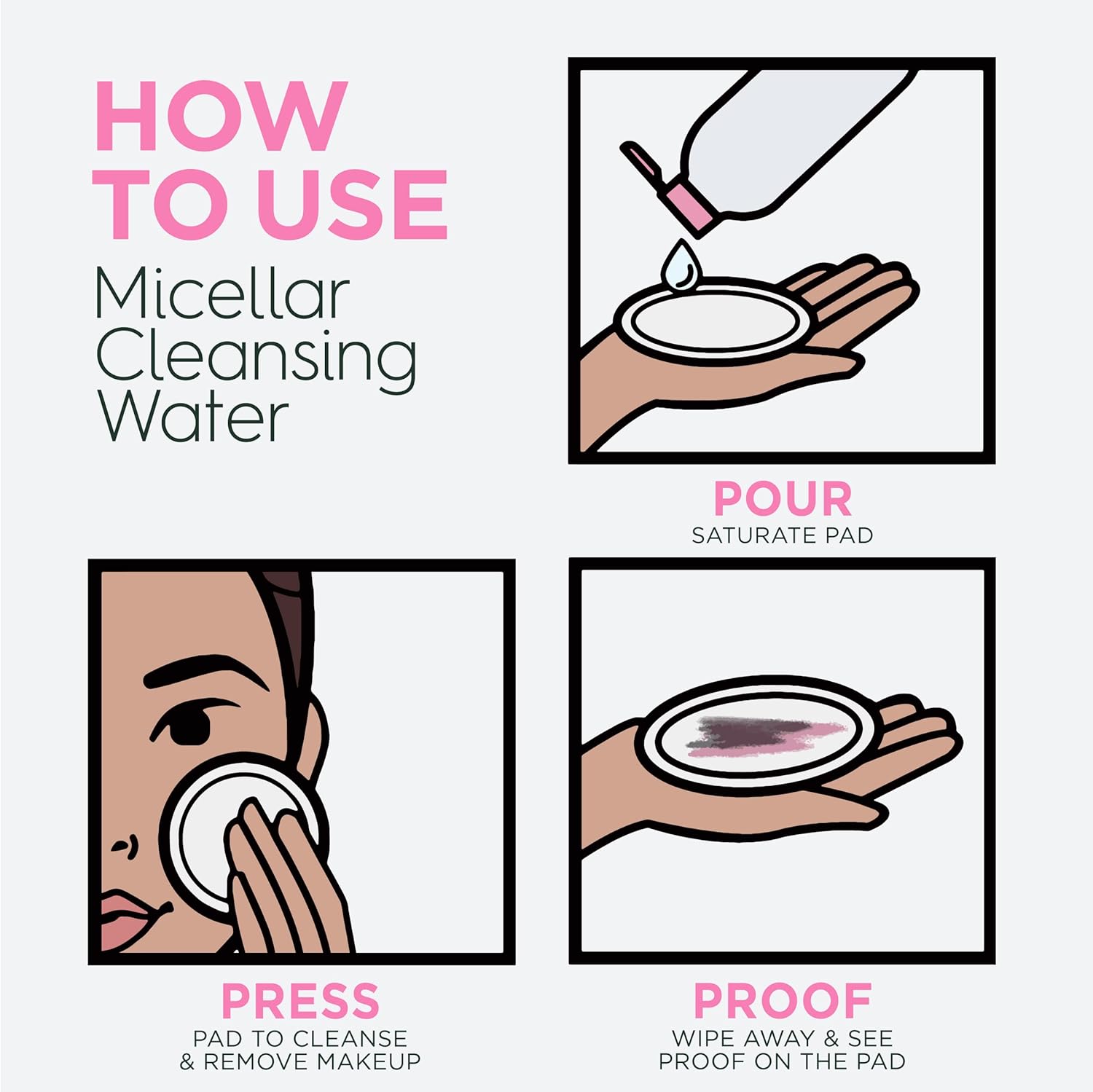 HOW TO USE
Micellar Cleansing Water

POUR
SATURATE PAD

PRESS
PAD TO CLEANSE & REMOVE MAKEUP

PROOF
WIPE AWAY & SEE PROOF ON THE PAD