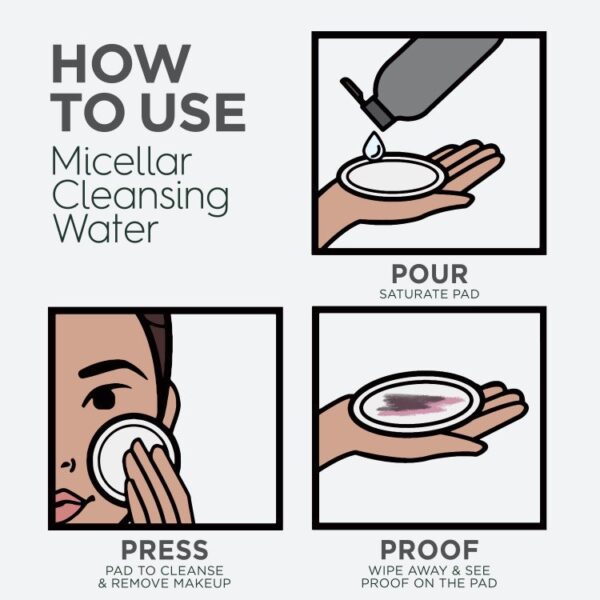 HOW TO USE
Micellar Cleansing Water

POUR
SATURATE PAD

PRESS
PAD TO CLEANSE & REMOVE MAKEUP

PROOF
WIPE AWAY & SEE PROOF ON THE PAD